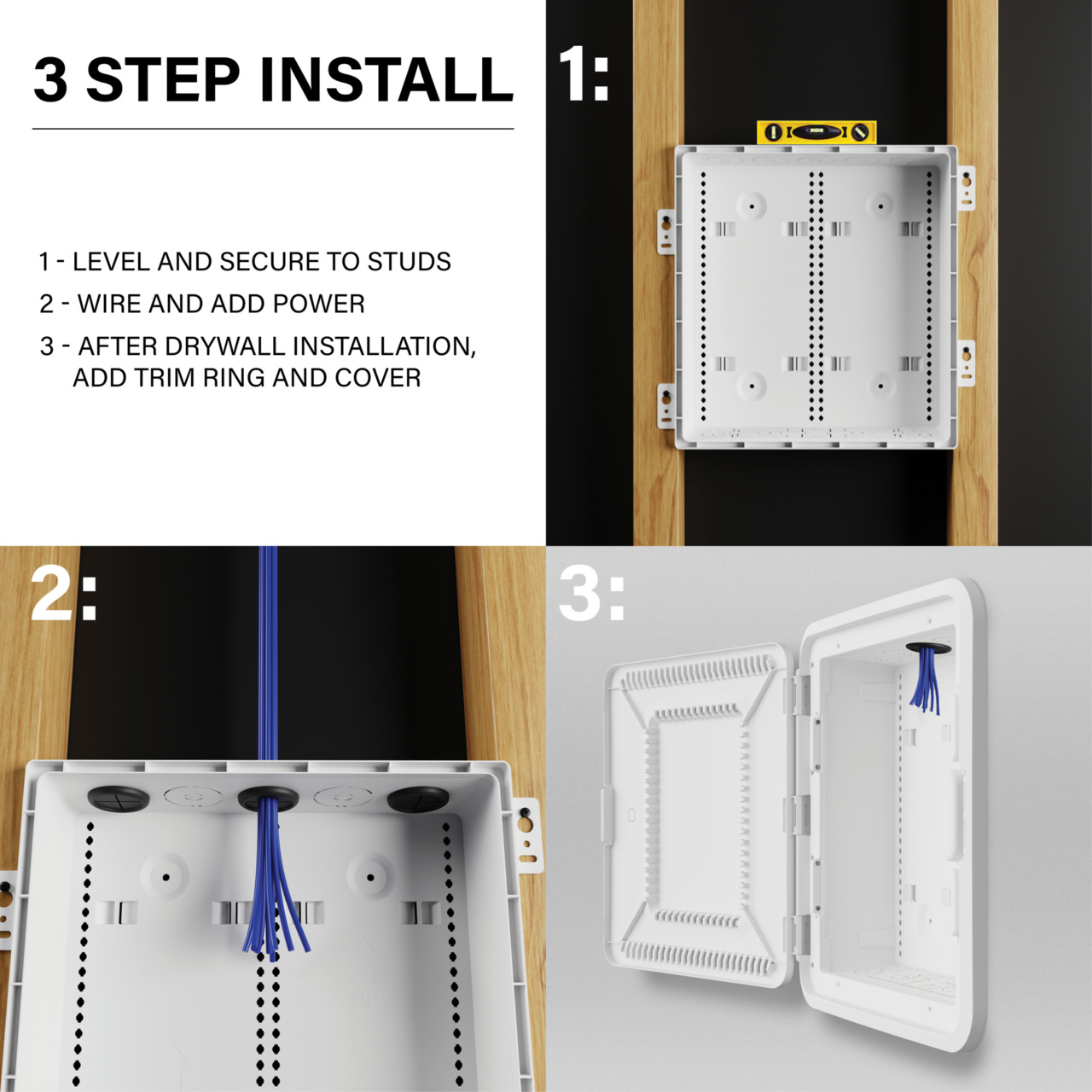 3 STEP INSTALL

1 - LEVEL AND SECURE TO STUDS

2 - WIRE AND ADD POWER

3 - AFTER DRYWALL INSTALLATION, ADD TRIM RING AND COVER

1:

2:

3: