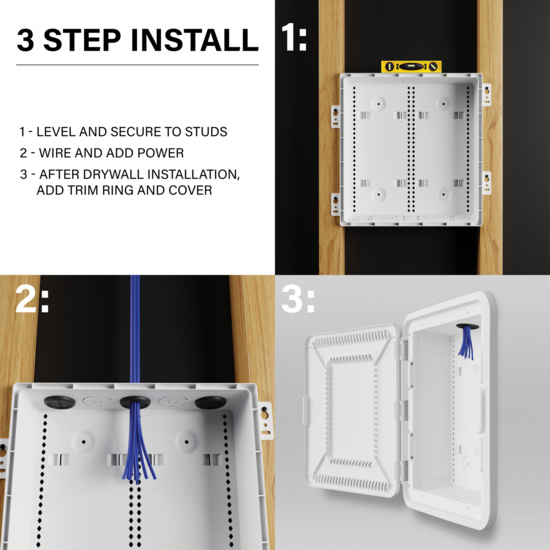 3 STEP INSTALL

1 - LEVEL AND SECURE TO STUDS
2 - WIRE AND ADD POWER
3 - AFTER DRYWALL INSTALLATION, ADD TRIM RING AND COVER

1:

2:

3: